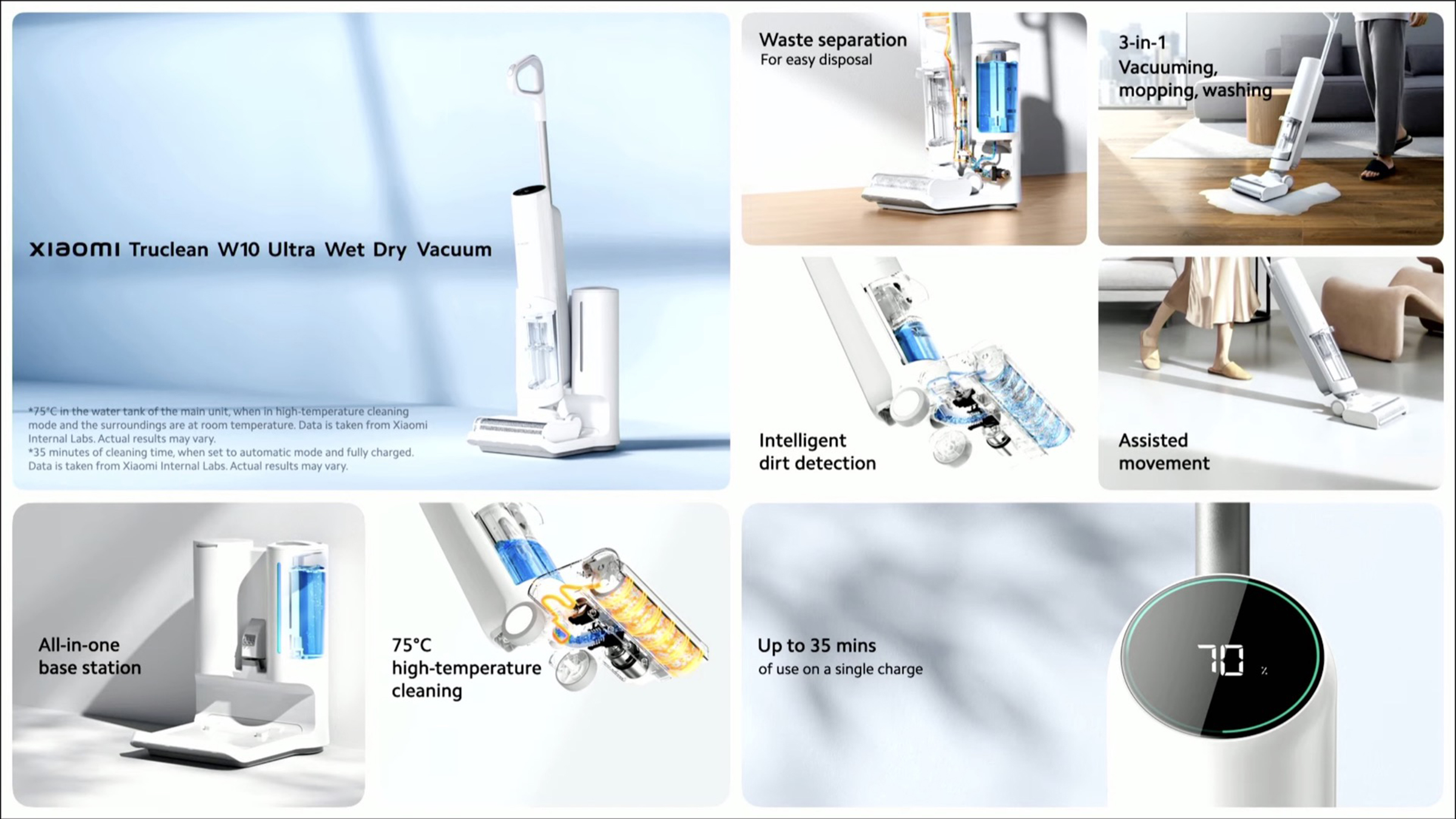 xiaomi Truclean W10 Ultra Wet Dry Vacuum

*75°C in the water tank of the main unit, when in high-temperature cleaning mode and the surroundings are at room temperature. Data is taken from Xiaomi Internal Labs. Actual results may vary.
*35 minutes of cleaning time, when set to automatic mode and fully charged. Data is taken from Xiaomi Internal Labs. Actual results may vary.

Waste separation
For easy disposal

3-in-1
Vacuuming, mopping, washing

Intelligent dirt detection

Assisted movement

All-in-one base station

75°C high-temperature cleaning

Up to 35 mins
of use on a single charge

70 %